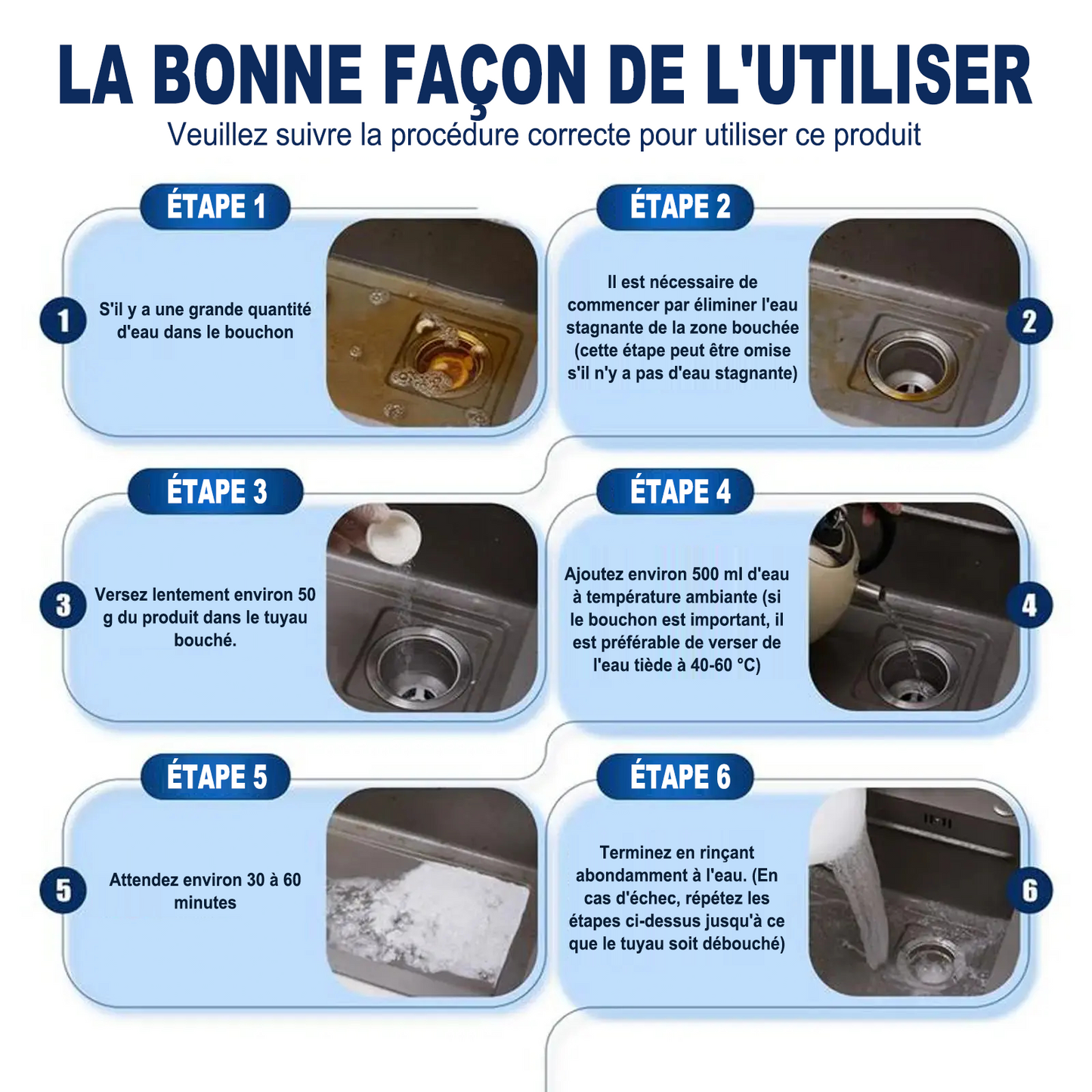 LA BONNE FAÇON DE L'UTILISER
Veuillez suivre la procédure correcte pour utiliser ce produit

ÉTAPE 1
1
S'il y a une grande quantité d'eau dans le bouchon

ÉTAPE 2
Il est nécessaire de commencer par éliminer l'eau stagnante de la zone bouchée (cette étape peut être omise s'il n'y a pas d'eau stagnante)
2

ÉTAPE 3
3
Versez lentement environ 50 g du produit dans le tuyau bouché.

ÉTAPE 4
Ajoutez environ 500 ml d'eau à température ambiante (si le bouchon est important, il est préférable de verser de l'eau tiède à 40-60 °C)
4

ÉTAPE 5
5
Attendez environ 30 à 60 minutes

ÉTAPE 6
Terminez en rinçant abondamment à l'eau. (En cas d'échec, répétez les étapes ci-dessus jusqu'à ce que le tuyau soit débouché)
6